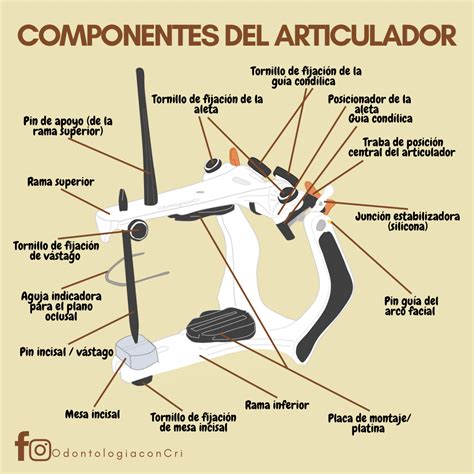 COMPONENTES DEL ARTICULADOR

Tornillo de fijación de la guía condílica

Tornillo de fijación de la aleta

Posicionador de la aleta

Guía condílica

Pin de apoyo (de la rama superior)

Traba de posición central del articulador

Rama superior

Junción estabilizadora (silicona)

Tornillo de fijación de vástago

Aguja indicadora para el plano oclusal

Pin guía del arco facial

Pin incisal / vástago

Mesa incisal

Tornillo de fijación de mesa incisal

Rama inferior

Placa de montaje/ platina

OdontologiaconCri