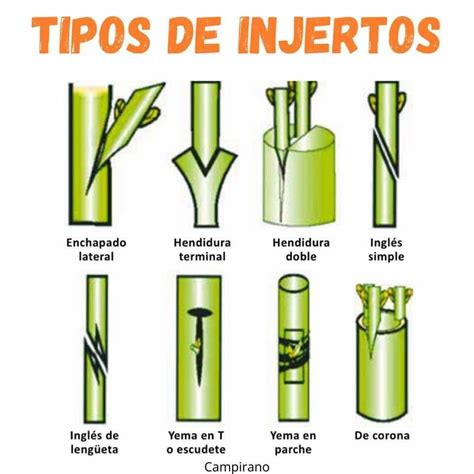 TIPOS DE INJERTOS

Enchapado lateral

Hendidura terminal

Hendidura doble

Inglés simple

Inglés de lengüeta

Yema en T o escudete

Yema en parche

De corona

Campirano