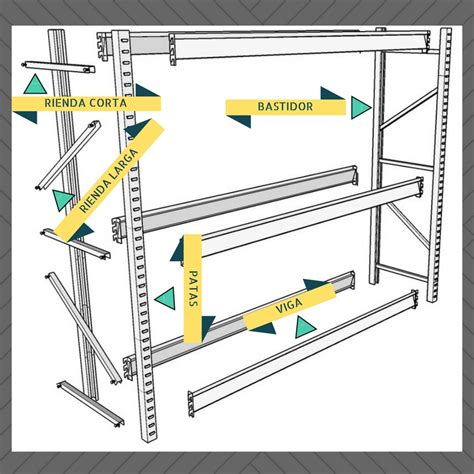 RIENDA CORTA

BASTIDOR

RIENDA LARGA

PATAS

VIGA