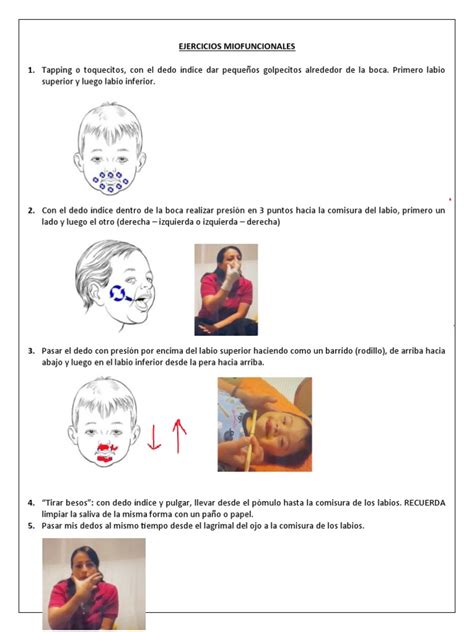 EJERCICIOS MIOFUNCIONALES

1. Tapping o toquecitos, con el dedo índice dar pequeños golpecitos alrededor de la boca. Primero labio superior y luego labio inferior.

2. Con el dedo índice dentro de la boca realizar presión en 3 puntos hacia la comisura del labio, primero un lado y luego el otro (derecha – izquierda o izquierda – derecha)

3. Pasar el dedo con presión por encima del labio superior haciendo como un barrido (rodillo), de arriba hacia abajo y luego en el labio inferior desde la pera hacia arriba.

4. "Tirar besos": con dedo índice y pulgar, llevar desde el pómulo hasta la comisura de los labios. RECUERDA limpiar la saliva de la misma forma con un paño o papel.

5. Pasar mis dedos al mismo tiempo desde el lagrimal del ojo a la comisura de los labios.