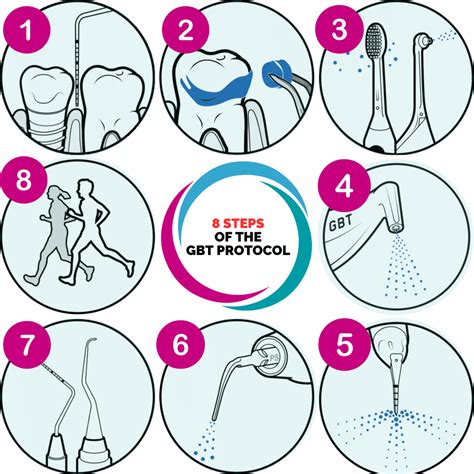 1

2

3

8

8 STEPS
OF THE
GBT PROTOCOL

4

GBT

7

6

PS

5