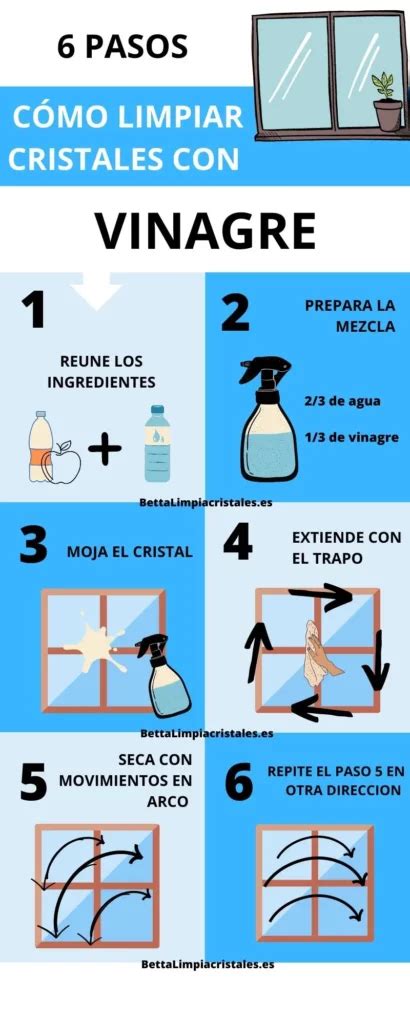 6 PASOS

CÓMO LIMPIAR CRISTALES CON

VINAGRE

1

REUNE LOS INGREDIENTES

2

PREPARA LA MEZCLA

2/3 de agua

1/3 de vinagre

BettaLimpiacristales.es

3

MOJA EL CRISTAL

4

EXTIENDE CON EL TRAPO

BettaLimpiacristales.es

5

SECA CON MOVIMIENTOS EN ARCO

6

REPITE EL PASO 5 EN OTRA DIRECCION

BettaLimpiacristales.es