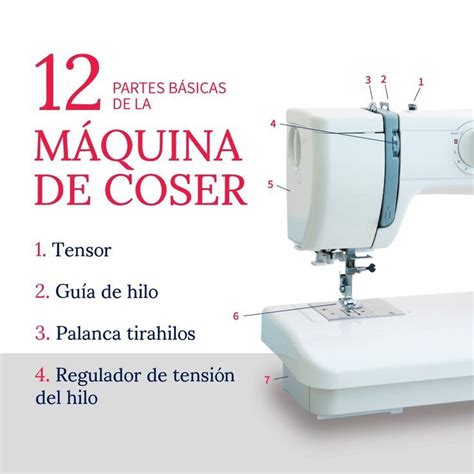 12 PARTES BÁSICAS DE LA

MÁQUINA DE COSER

1. Tensor

2. Guía de hilo

3. Palanca tirahilos

4. Regulador de tensión del hilo

3 2 1

4

5

6

7