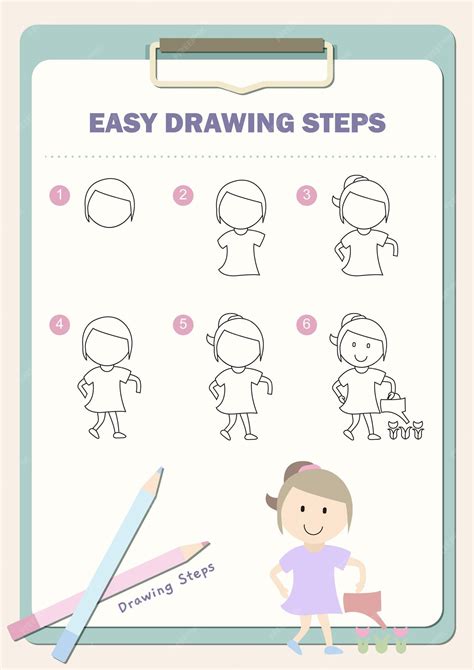 EASY DRAWING STEPS

1

2

3

4

5

6

Drawing Steps