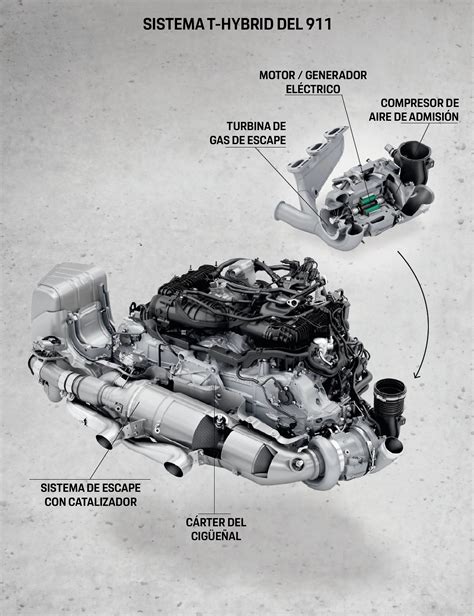 SISTEMA T-HYBRID DEL 911

MOTOR / GENERADOR ELÉCTRICO

COMPRESOR DE AIRE DE ADMISIÓN

TURBINA DE GAS DE ESCAPE

SISTEMA DE ESCAPE CON CATALIZADOR

CÁRTER DEL CIGÜEÑAL