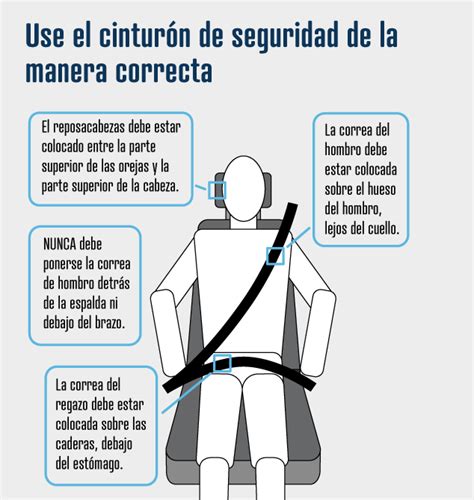 Use el cinturón de seguridad de la manera correcta

El reposacabezas debe estar colocado entre la parte superior de las orejas y la parte superior de la cabeza.

La correa del hombro debe estar colocada sobre el hueso del hombro, lejos del cuello.

NUNCA debe ponerse la correa de hombro detrás de la espalda ni debajo del brazo.

La correa del regazo debe estar colocada sobre las caderas, debajo del estómago.